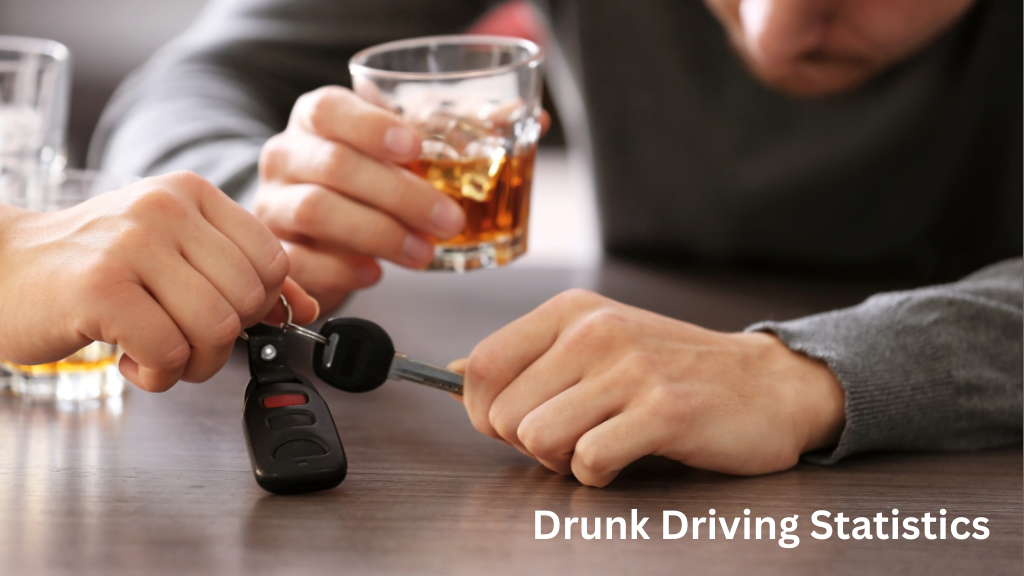 Drunk Driving Statistics